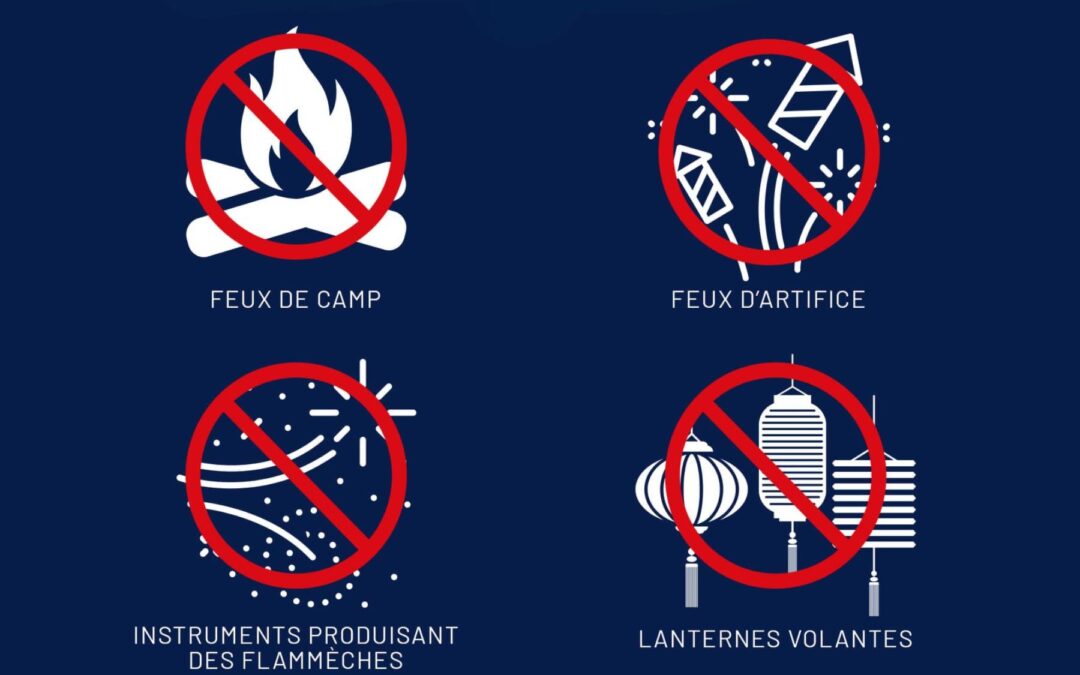 FEUX DE CAMP

FEUX D'ARTIFICE

INSTRUMENTS PRODUISANT DES FLAMMÈCHES

LANTERNES VOLANTES